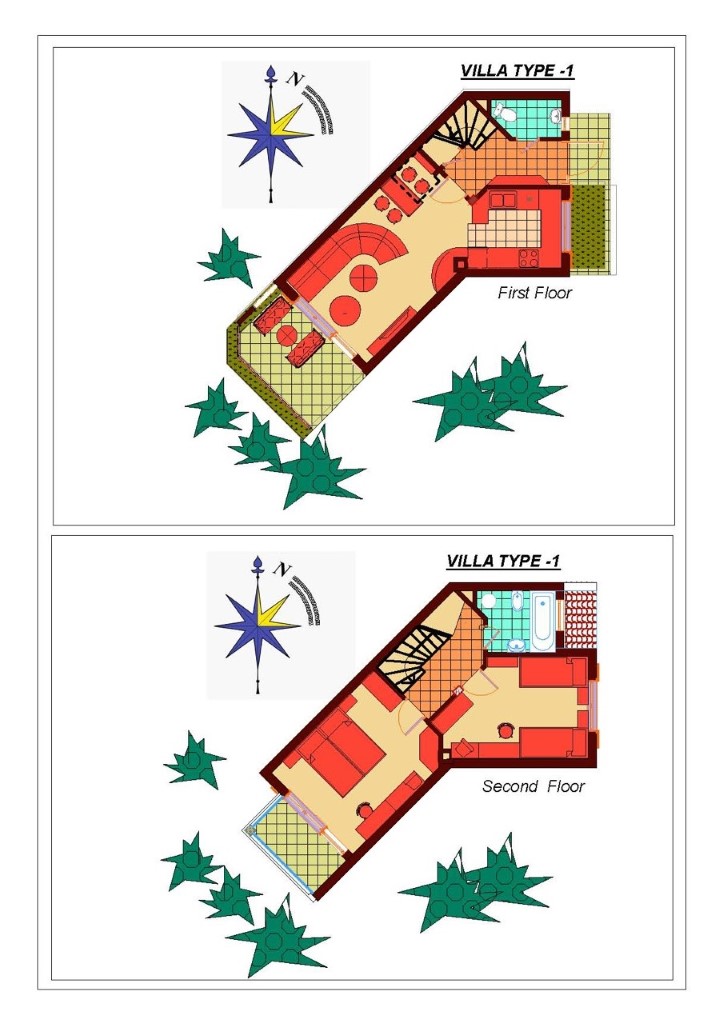 N

VILLA TYPE -1

First Floor

N

VILLA TYPE -1

Second Floor